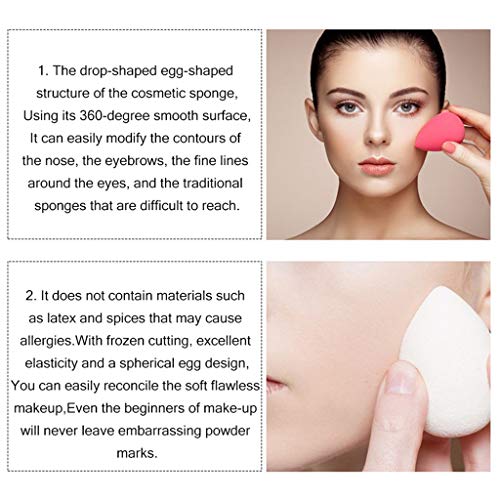 1. The drop-shaped egg-shaped structure of the cosmetic sponge, Using its 360-degree smooth surface, It can easily modify the contours of the nose, the eyebrows, the fine lines around the eyes, and the traditional sponges that are difficult to reach.

2. It does not contain materials such as latex and spices that may cause allergies.With frozen cutting, excellent elasticity and a spherical egg design, You can easily reconcile the soft flawless makeup,Even the beginners of make-up will never leave embarrassing powder marks.