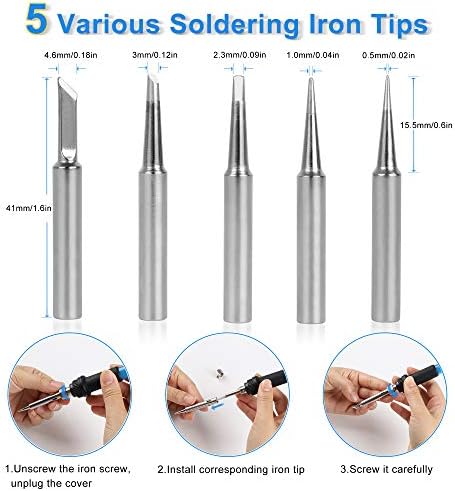 5 Various Soldering Iron Tips

4.6mm/0.18in
3mm/0.12in
2.3mm/0.09in
1.0mm/0.04in
0.5mm/0.02in

15.5mm/0.6in

41mm/1.6in

1.Unscrew the iron screw, unplug the cover

2.Install corresponding iron tip

3.Screw it carefully