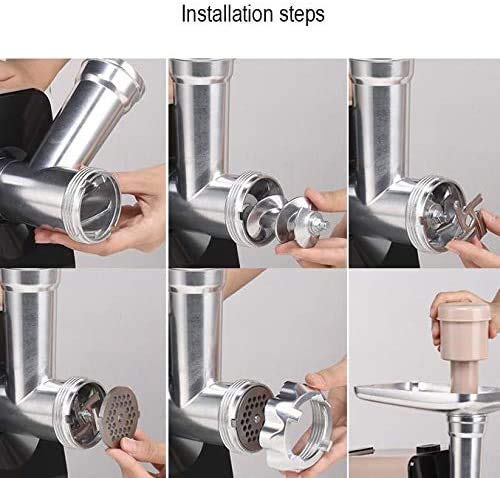 Installation steps