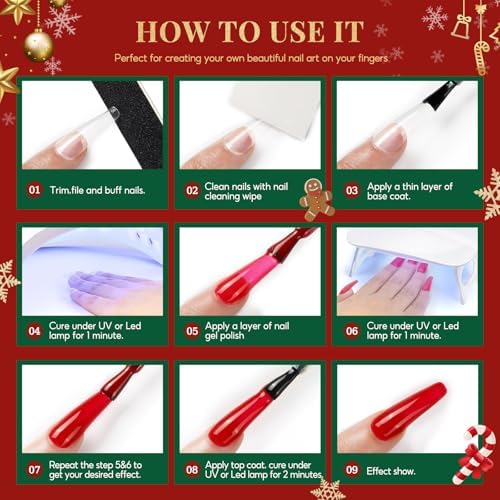 HOW TO USE IT

Perfect for creating your own beautiful nail art on your fingers.

01 Trim.file and buff nails.

02 Clean nails with nail cleaning wipe

03 Apply a thin layer of base coat.

04 Cure under UV or Led lamp for 1 minute.

05 Apply a layer of nail gel polish

06 Cure under UV or Led lamp for 1 minute.

07 Repeat the step 5&6 to get your desired effect.

08 Apply top coat. cure under UV or Led lamp for 2 minutes.

09 Effect show.