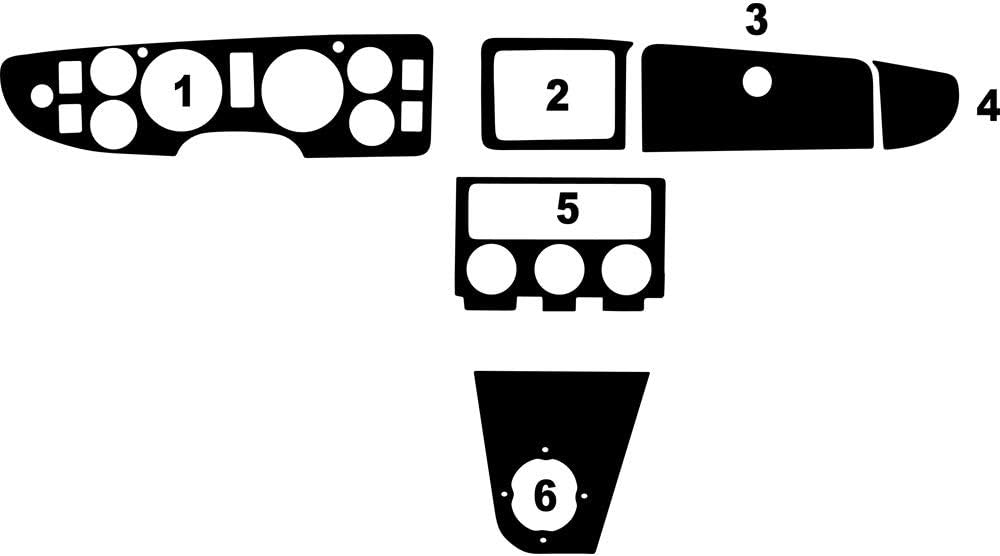 1
2
3
4
5
6