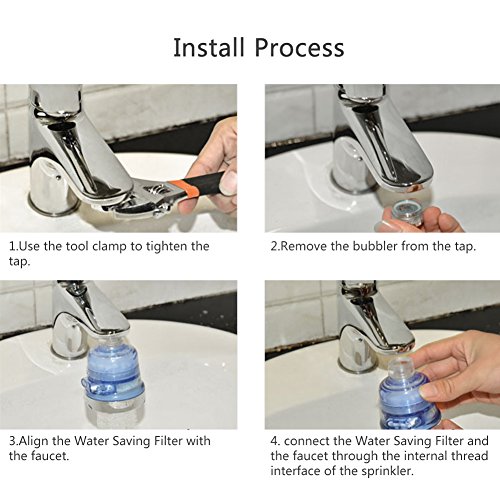 Install Process

1.Use the tool clamp to tighten the tap.

2.Remove the bubbler from the tap.

3.Align the Water Saving Filter with the faucet.

4. connect the Water Saving Filter and the faucet through the internal thread interface of the sprinkler.