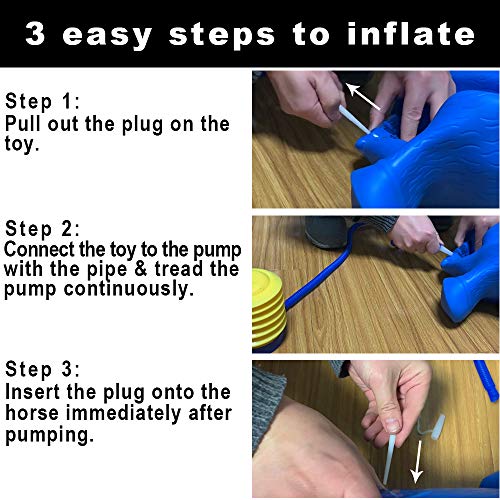 3 easy steps to inflate

Step 1:
Pull out the plug on the toy.

Step 2:
Connect the toy to the pump with the pipe & tread the pump continuously.

Step 3:
Insert the plug onto the horse immediately after pumping.