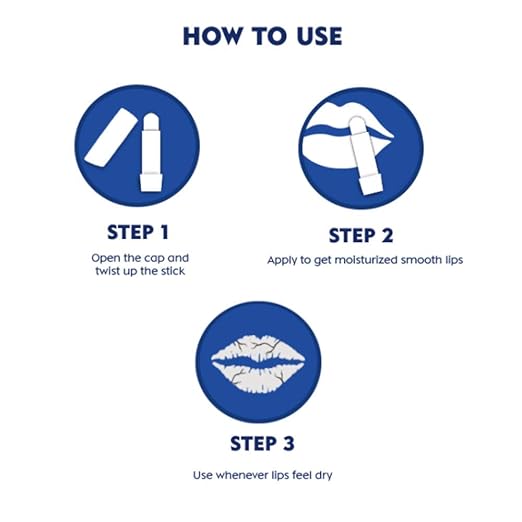 HOW TO USE

STEP 1

Open the cap and twist up the stick

STEP 2

Apply to get moisturized smooth lips

STEP 3

Use whenever lips feel dry