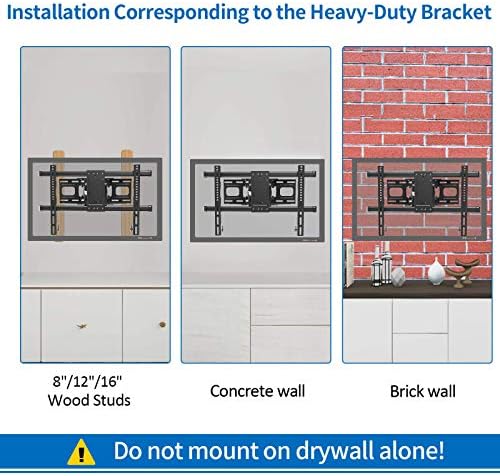 Installation Corresponding to the Heavy-Duty Bracket

8"/12"/16"
Wood Studs

Concrete wall

Brick wall

Do not mount on drywall alone!