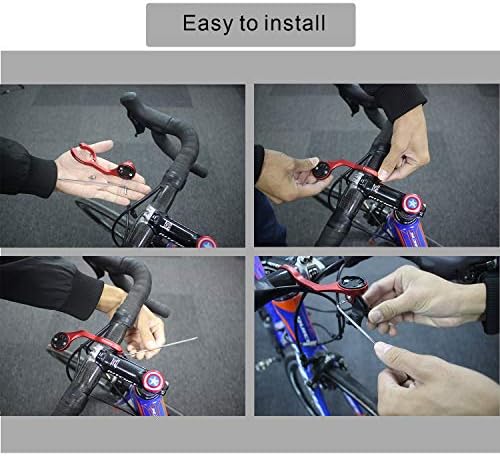 Easy to install