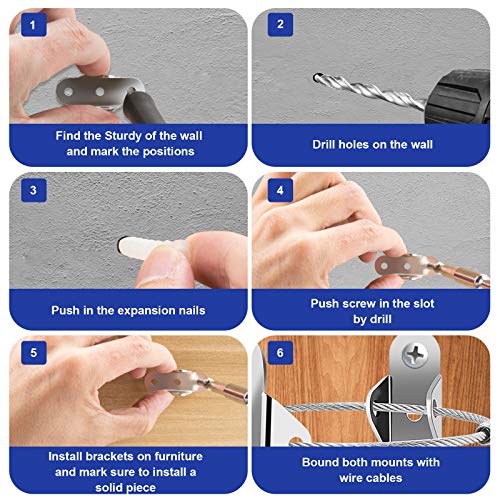 1

Find the Sturdy of the wall and mark the positions

2

Drill holes on the wall

3

Push in the expansion nails

4

Push screw in the slot by drill

5

Install brackets on furniture and mark sure to install a solid piece

6

Bound both mounts with wire cables