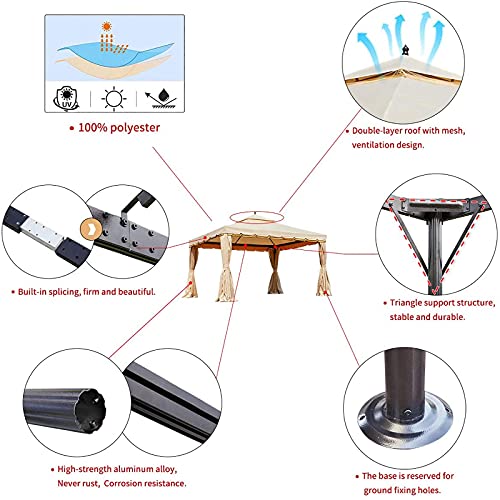 UV

• 100% polyester

• Double-layer roof with mesh, ventilation design.

• Built-in splicing, firm and beautiful.

• Triangle support structure, stable and durable.

• High-strength aluminum alloy, Never rust, Corrosion resistance.

• The base is reserved for ground fixing holes.