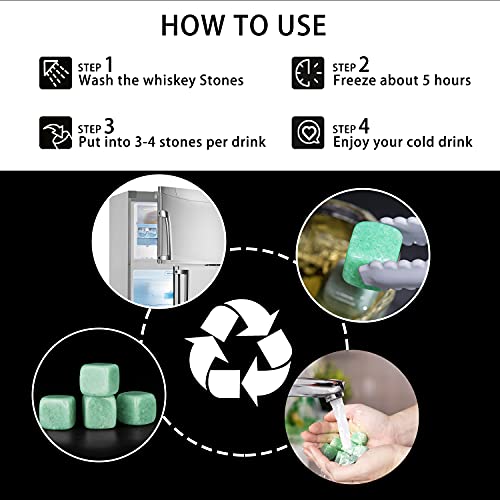 HOW TO USE

STEP 1
Wash the whiskey Stones

STEP 2
Freeze about 5 hours

STEP 3
Put into 3-4 stones per drink

STEP 4
Enjoy your cold drink