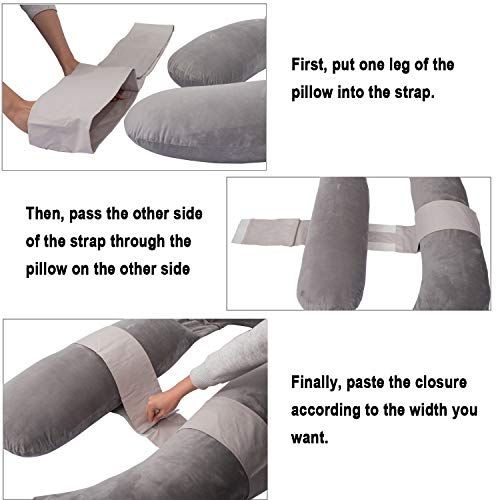 First, put one leg of the pillow into the strap.

Then, pass the other side of the strap through the pillow on the other side

Finally, paste the closure according to the width you want.