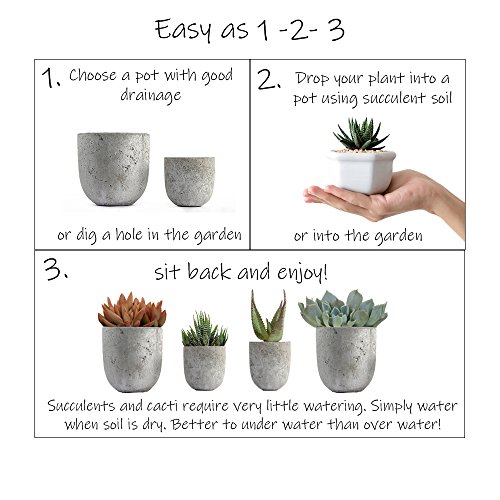 Easy as 1 -2- 3

1. Choose a pot with good drainage

or dig a hole in the garden

2. Drop your plant into a pot using succulent soil

or into the garden

3. sit back and enjoy!

Succulents and cacti require very little watering. Simply water when soil is dry. Better to under water than over water!