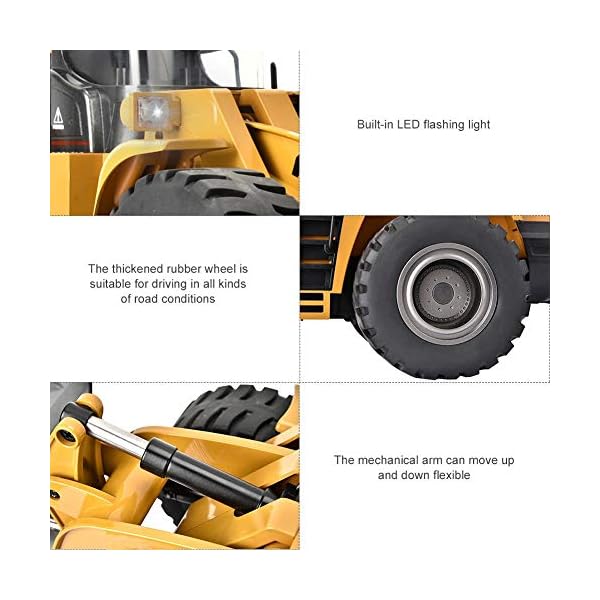 Built-in LED flashing light

The thickened rubber wheel is suitable for driving in all kinds of road conditions

The mechanical arm can move up and down flexible