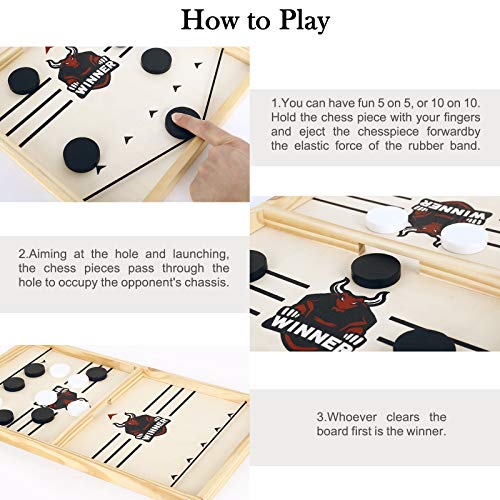 How to Play

WINNER

1.You can have fun 5 on 5, or 10 on 10. Hold the chess piece with your fingers and eject the chesspiece forwardby the elastic force of the rubber band.

WINNER

2.Aiming at the hole and launching, the chess pieces pass through the hole to occupy the opponent's chassis.

WINNER

WINNER

3.Whoever clears the board first is the winner.