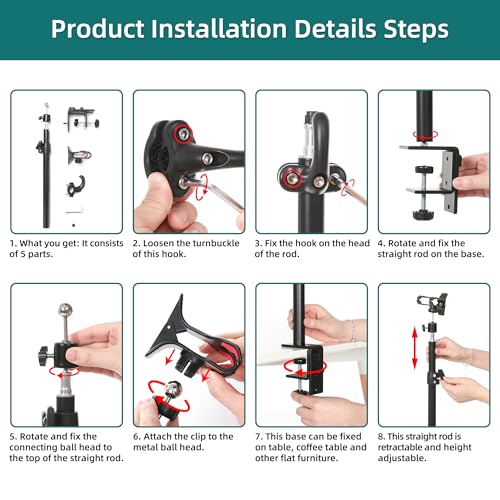 Product Installation Details Steps

1. What you get: It consists of 5 parts.

2. Loosen the turnbuckle of this hook.

3. Fix the hook on the head of the rod.

4. Rotate and fix the straight rod on the base.

5. Rotate and fix the connecting ball head to the top of the straight rod.

6. Attach the clip to the metal ball head.

7. This base can be fixed on table, coffee table and other flat furniture.

8. This straight rod is retractable and height adjustable.