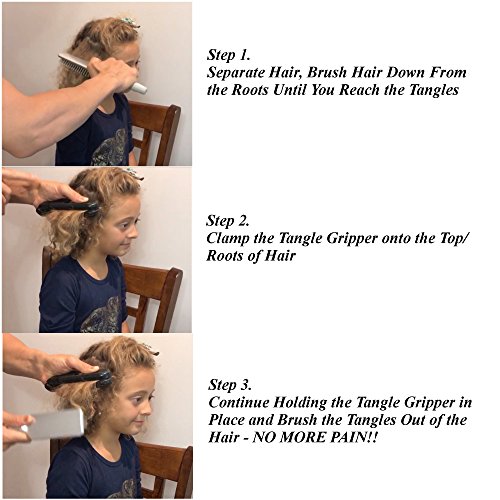 Step 1.
Separate Hair, Brush Hair Down From the Roots Until You Reach the Tangles

Step 2.
Clamp the Tangle Gripper onto the Top/ Roots of Hair

Step 3.
Continue Holding the Tangle Gripper in Place and Brush the Tangles Out of the Hair - NO MORE PAIN!!