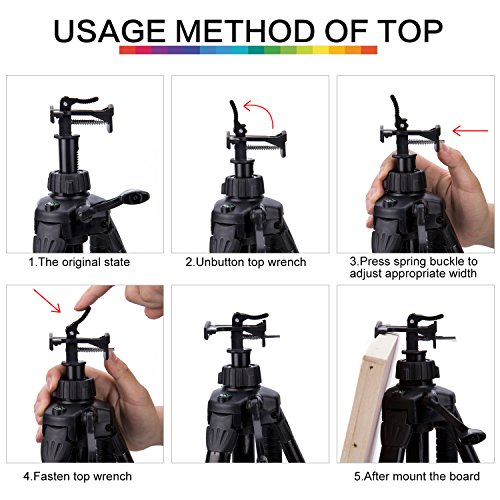 USAGE METHOD OF TOP

1.The original state

2.Unbutton top wrench

3.Press spring buckle to adjust appropriate width

4.Fasten top wrench

5.After mount the board