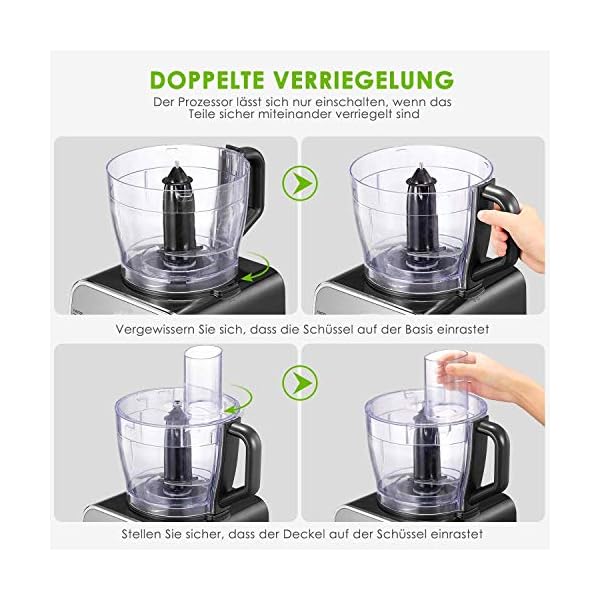 DOPPELTE VERRIEGELUNG

Der Prozessor lässt sich nur einschalten, wenn das Teile sicher miteinander verriegelt sind

Vergewissern Sie sich, dass die Schüssel auf der Basis einrastet

Stellen Sie sicher, dass der Deckel auf der Schüssel einrastet