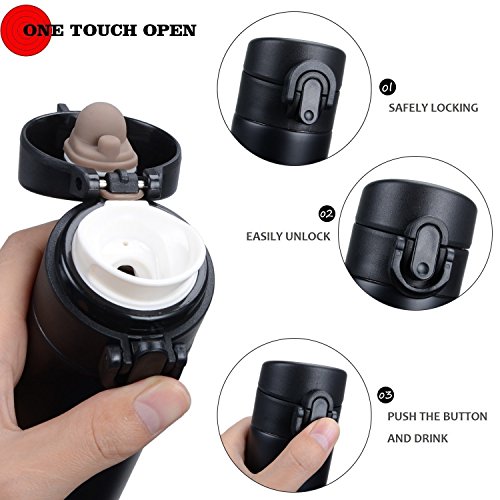 ONE TOUCH OPEN

01 SAFELY LOCKING

02 EASILY UNLOCK

03 PUSH THE BUTTON AND DRINK