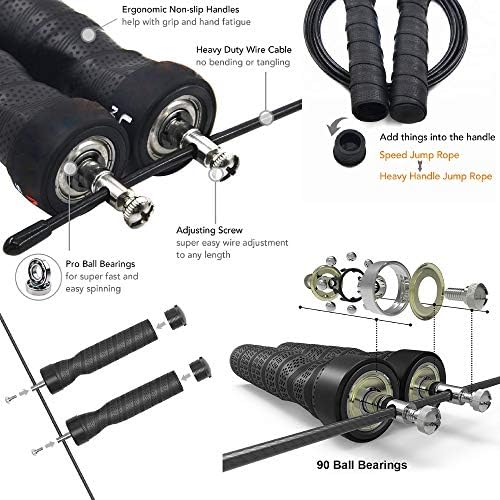 Ergonomic Non-slip Handles
help with grip and hand fatigue

Heavy Duty Wire Cable
no bending or tangling

Add things into the handle
Speed Jump Rope
Heavy Handle Jump Rope

Adjusting Screw
super easy wire adjustment to any length

Pro Ball Bearings
for super fast and easy spinning

90 Ball Bearings