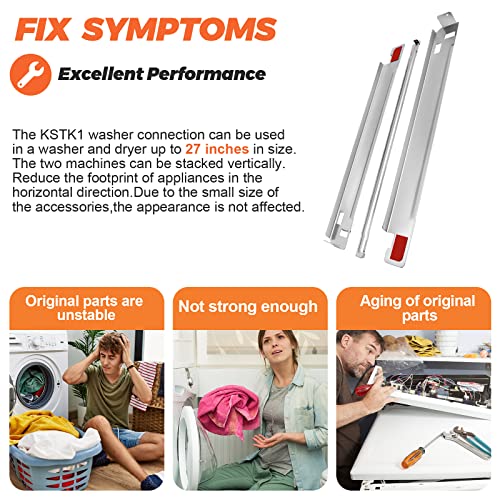 FIX SYMPTOMS

Excellent Performance

The KSTK1 washer connection can be used in a washer and dryer up to 27 inches in size. The two machines can be stacked vertically. Reduce the footprint of appliances in the horizontal direction.Due to the small size of the accessories,the appearance is not affected.

Original parts are unstable

Not strong enough

Aging of original parts