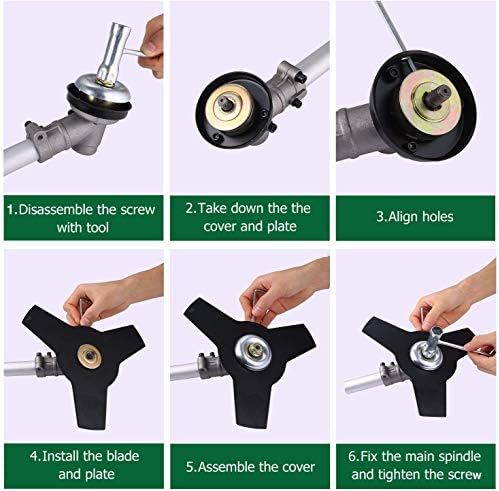 1.Disassemble the screw with tool

2.Take down the the cover and plate

3.Align holes

4.Install the blade and plate

5.Assemble the cover

6.Fix the main spindle and tighten the screw