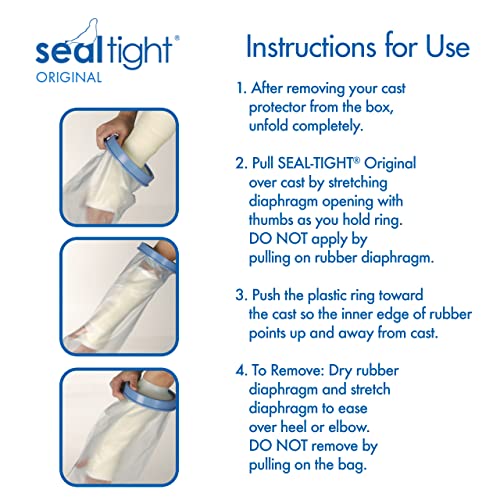 sealtight®
ORIGINAL

Instructions for Use

1. After removing your cast protector from the box, unfold completely.

2. Pull SEAL-TIGHT® Original over cast by stretching diaphragm opening with thumbs as you hold ring. DO NOT apply by pulling on rubber diaphragm.

3. Push the plastic ring toward the cast so the inner edge of rubber points up and away from cast.

4. To Remove: Dry rubber diaphragm and stretch diaphragm to ease over heel or elbow. DO NOT remove by pulling on the bag.