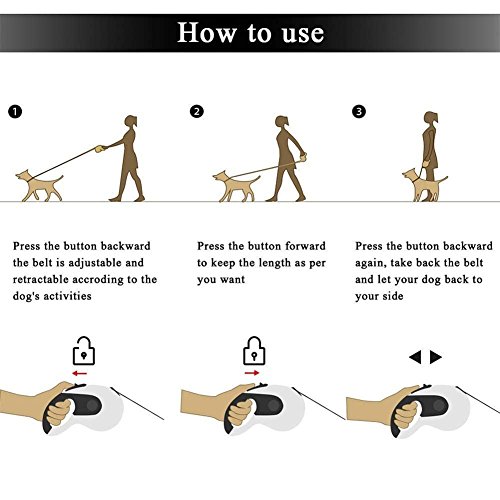 How to use

1

Press the button backward the belt is adjustable and retractable accroding to the dog's activities

2

Press the button forward to keep the length as per you want

3

Press the button backward again, take back the belt and let your dog back to your side