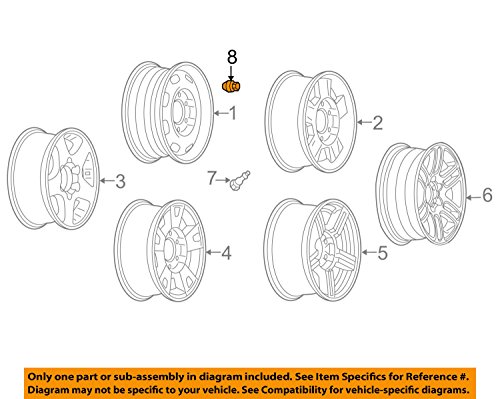 8

1

2

3

7

6

4

5

Only one part or sub-assembly in diagram included. See Item Specifics for Reference #. Diagram may not be specific to your vehicle. See Compatibility for vehicle-specific diagrams.