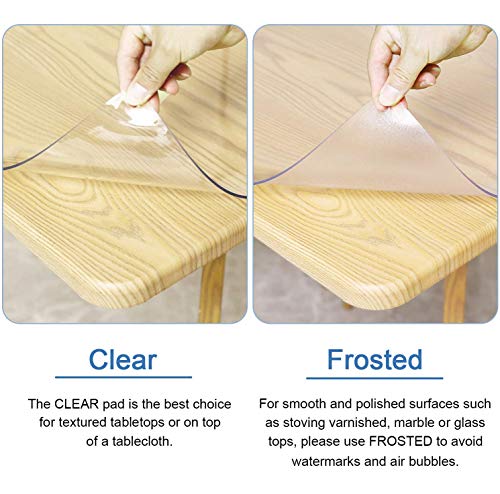 Clear

The CLEAR pad is the best choice for textured tabletops or on top of a tablecloth.

Frosted

For smooth and polished surfaces such as stoving varnished, marble or glass tops, please use FROSTED to avoid watermarks and air bubbles.