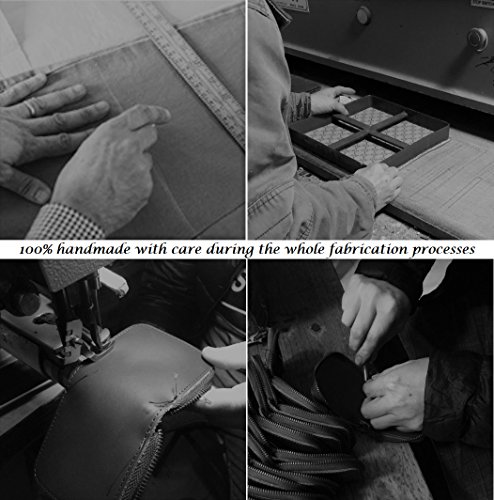 100% handmade with care during the whole fabrication processes