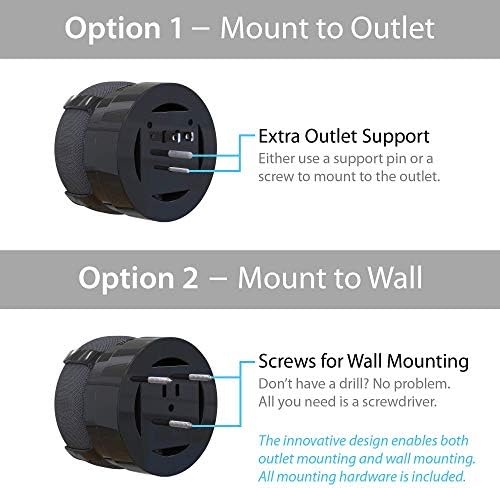 Option 1 – Mount to Outlet

Extra Outlet Support
Either use a support pin or a screw to mount to the outlet.

Option 2 – Mount to Wall

Screws for Wall Mounting
Don't have a drill? No problem. All you need is a screwdriver.

The innovative design enables both outlet mounting and wall mounting. All mounting hardware is included.