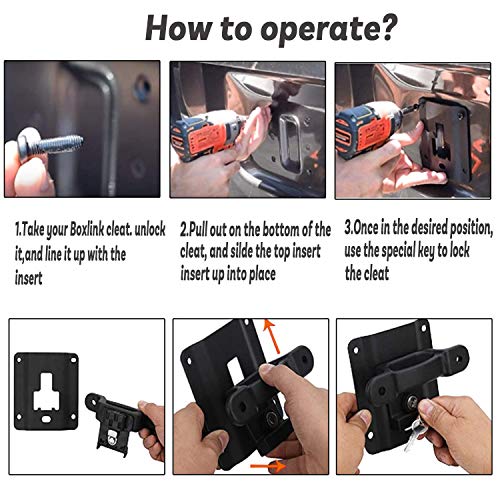 How to operate?

1.Take your Boxlink cleat. unlock it,and line it up with the insert

2.Pull out on the bottom of the cleat, and silde the top insert insert up into place

3.Once in the desired position, use the special key to lock the cleat