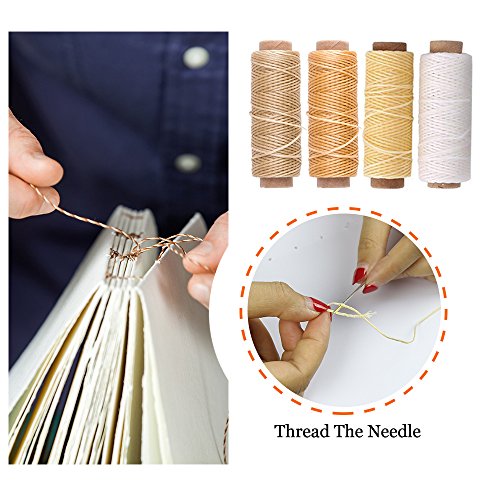 Thread The Needle