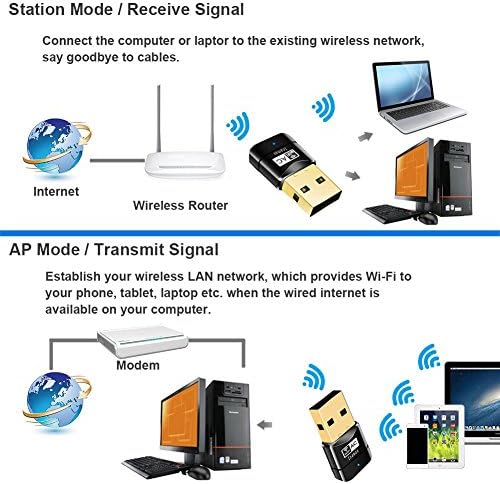 Station Mode / Receive Signal

Connect the computer or laptor to the existing wireless network, say goodbye to cables.

Internet

Wireless Router

AC

AP Mode / Transmit Signal

Establish your wireless LAN network, which provides Wi-Fi to your phone, tablet, laptop etc. when the wired internet is available on your computer.

Modem

AC