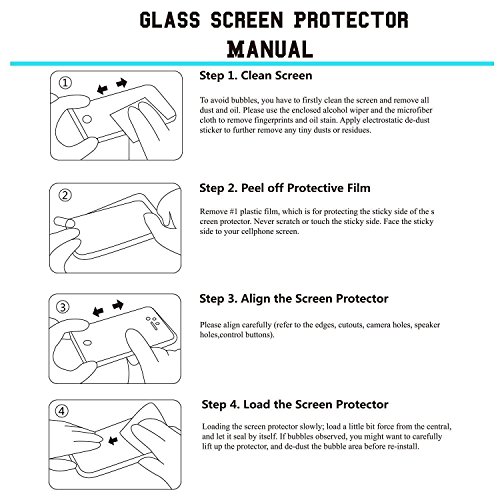 GLASS SCREEN PROTECTOR MANUAL

①

Step 1. Clean Screen

To avoid bubbles, you have to firstly clean the screen and remove all dust and oil. Please use the enclosed alcohol wiper and the microfiber cloth to remove fingerprints and oil stain. Apply electrostatic de-dust sticker to further remove any tiny dusts or residues.

②

Step 2. Peel off Protective Film

Remove #1 plastic film, which is for protecting the sticky side of the s creen protector. Never scratch or touch the sticky side. Face the sticky side to your cellphone screen.

③

Step 3. Align the Screen Protector

Please align carefully (refer to the edges, cutouts, camera holes, speaker holes,control buttons).

④

Step 4. Load the Screen Protector

Loading the screen protector slowly; load a little bit force from the central, and let it seal by itself. If bubbles observed, you might want to carefully lift up the protector, and de-dust the bubble area before re-install.