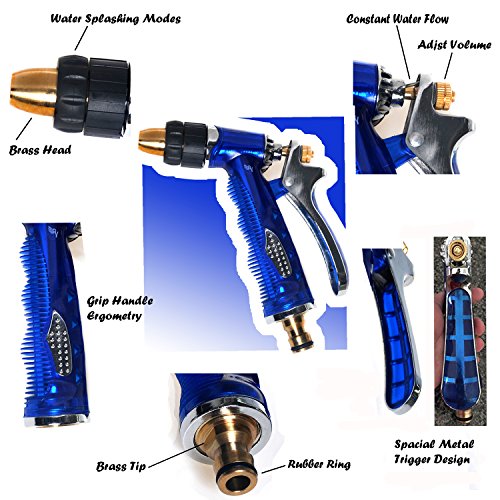 Water Splashing Modes

Brass Head

Constant Water Flow

Adjst Volume

Grip Handle Ergometry

Brass Tip

Rubber Ring

Spacial Metal Trigger Design