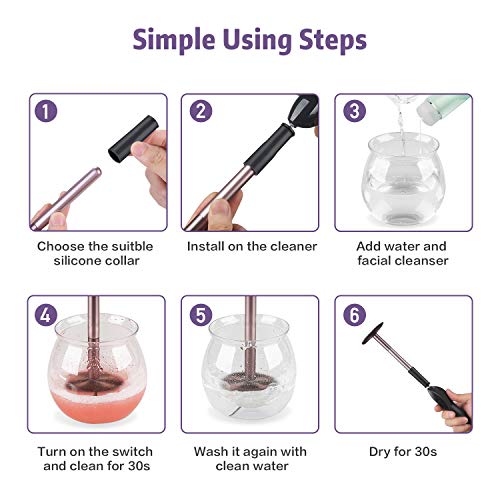 Simple Using Steps

1

Choose the suitble silicone collar

2

Install on the cleaner

3

Add water and facial cleanser

4

Turn on the switch and clean for 30s

5

Wash it again with clean water

6

Dry for 30s