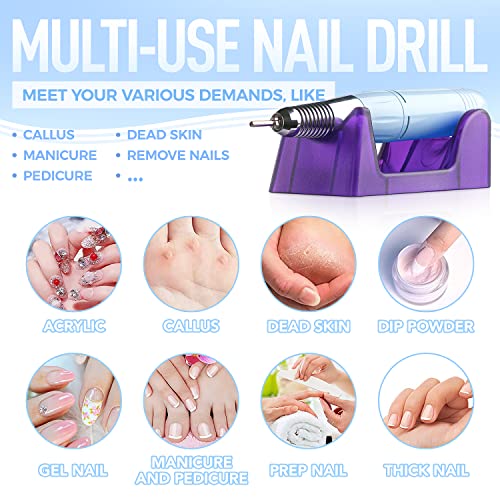 MULTI-USE NAIL DRILL

MEET YOUR VARIOUS DEMANDS, LIKE

• CALLUS
• MANICURE
• PEDICURE
• DEAD SKIN
• REMOVE NAILS
• ...

ACRYLIC

CALLUS

DEAD SKIN

DIP POWDER

GEL NAIL

MANICURE AND PEDICURE

PREP NAIL

THICK NAIL