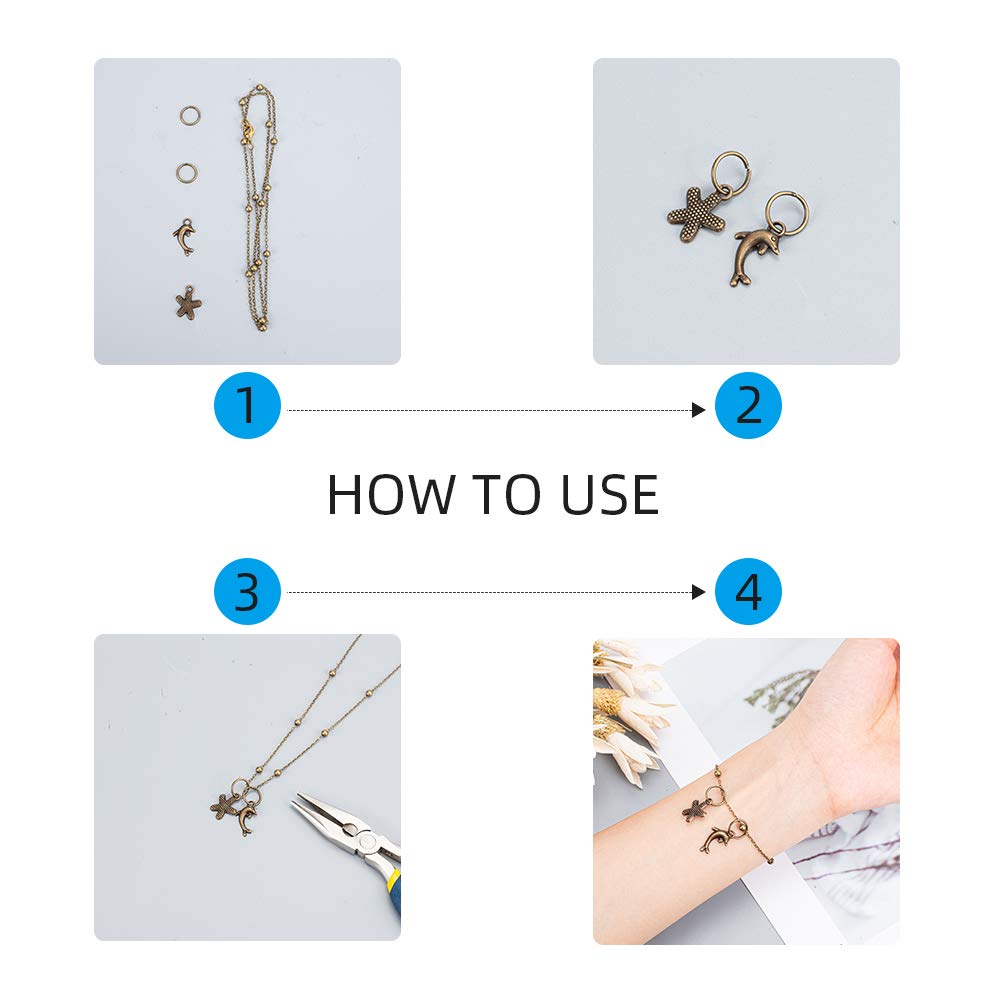 1

2

HOW TO USE

3

4