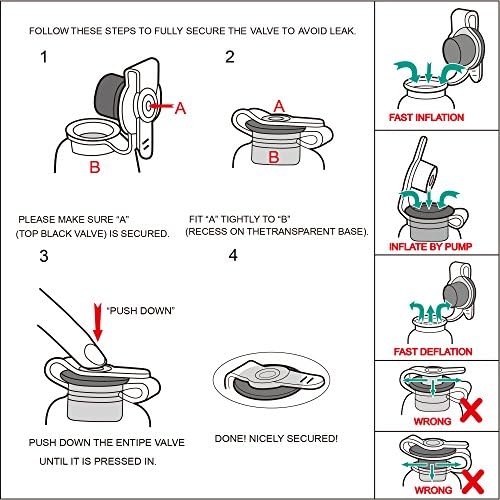 FOLLOW THESE STEPS TO FULLY SECURE THE VALVE TO AVOID LEAK.

1

A

B

PLEASE MAKE SURE "A" (TOP BLACK VALVE) IS SECURED.

2

A

B

FIT "A" TIGHTLY TO "B" (RECESS ON THETRANSPARENT BASE).

3

"PUSH DOWN"

PUSH DOWN THE ENTIPE VALVE UNTIL IT IS PRESSED IN.

4

DONE! NICELY SECURED!

FAST INFLATION

INFLATE BY PUMP

FAST DEFLATION

WRONG

WRONG