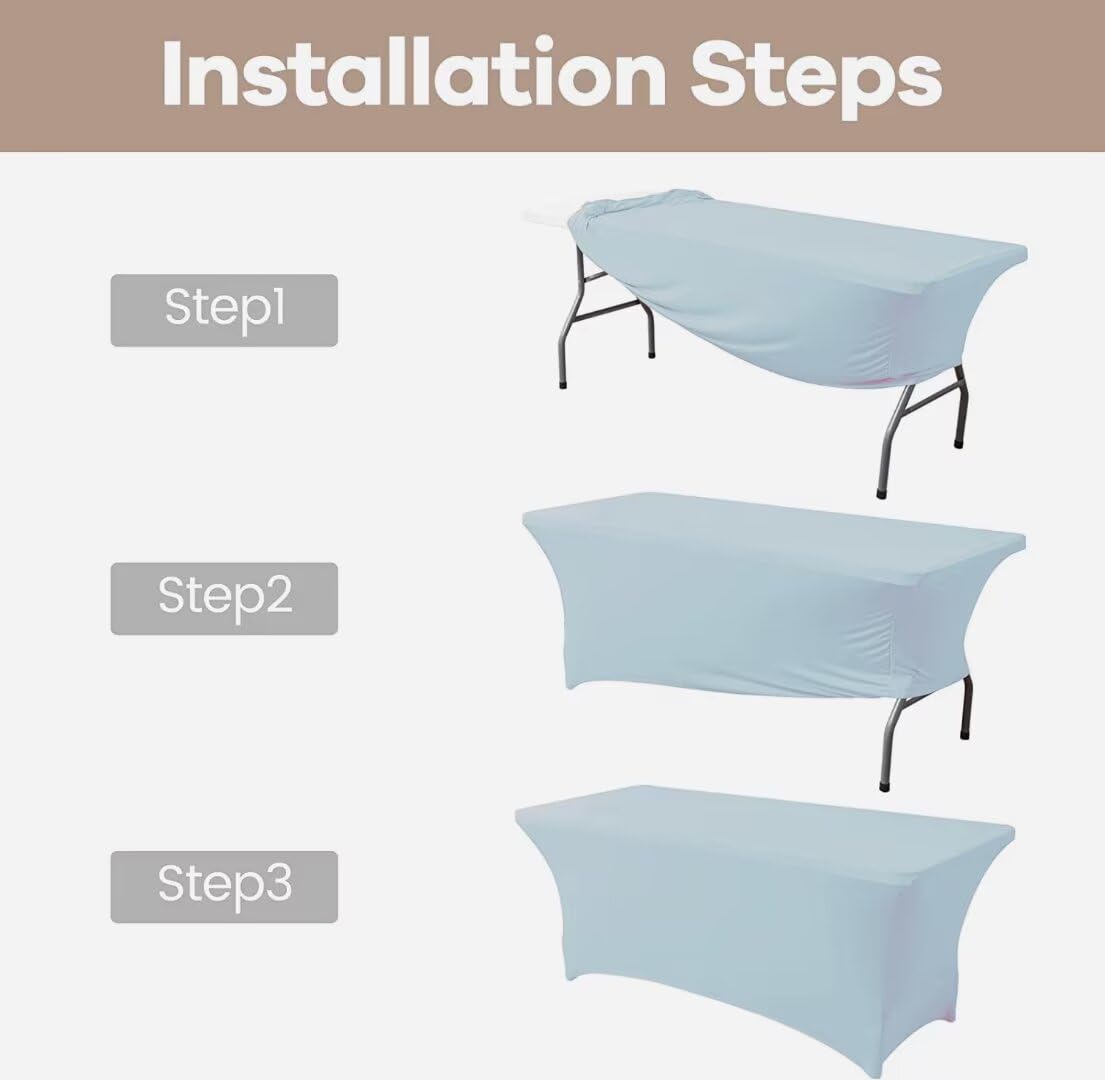 Installation Steps

Step1

Step2

Step3