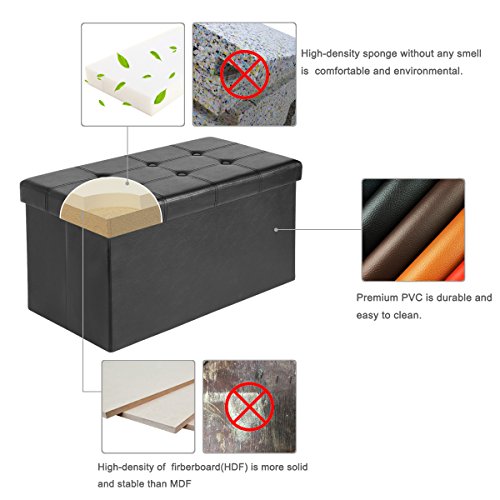 High-density sponge without any smell is comfortable and environmental.

Premium PVC is durable and easy to clean.

High-density of firberboard(HDF) is more solid and stable than MDF