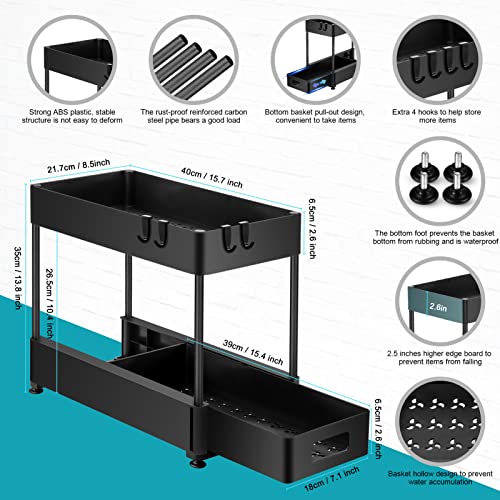 Strong ABS plastic, stable structure is not easy to deform

The rust-proof reinforced carbon steel pipe bears a good load

Bottom basket pull-out design, convenient to take items

Extra 4 hooks to help store more items

21.7cm / 8.5inch

40cm / 15.7 inch

6.5cm / 2.6 inch

35cm / 13.8 inch

26.5cm / 10.4 inch

39cm / 15.4 inch

6.5cm / 2.6 inch

18cm / 7.1 inch

The bottom foot prevents the basket bottom from rubbing and is waterproof

2.6in

2.5 inches higher edge board to prevent items from falling

Basket hollow design to prevent water accumulation