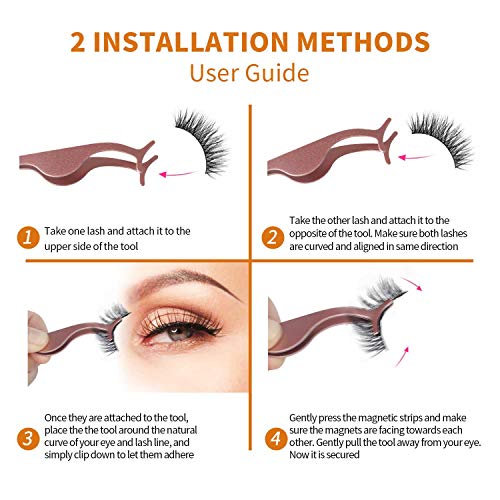 2 INSTALLATION METHODS
User Guide

1 Take one lash and attach it to the upper side of the tool

2 Take the other lash and attach it to the opposite of the tool. Make sure both lashes are curved and aligned in same direction

3 Once they are attached to the tool, place the the tool around the natural curve of your eye and lash line, and simply clip down to let them adhere

4 Gently press the magnetic strips and make sure the magnets are facing towards each other. Gently pull the tool away from your eye. Now it is secured