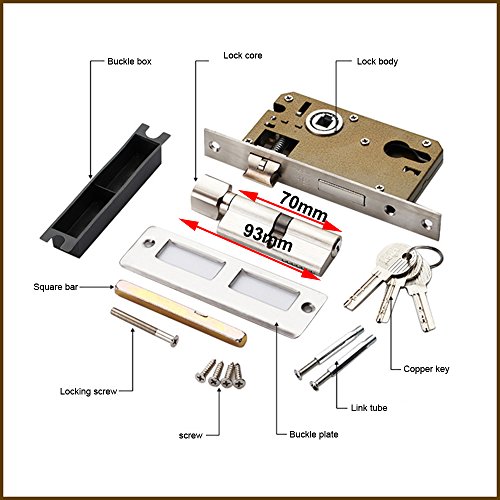 Buckle box

Lock core

Lock body

70mm

93mm

Square bar

Locking screw

screw

Buckle plate

Link tube

Copper key