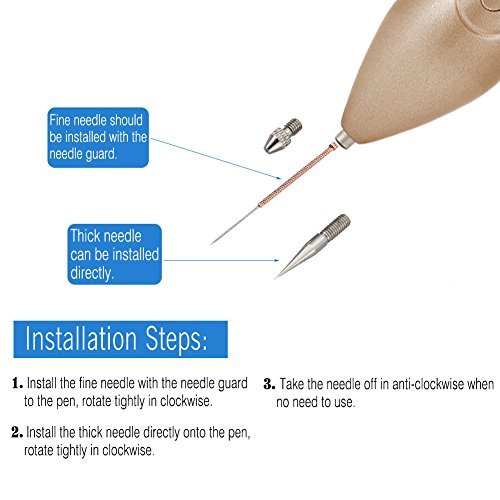 Fine needle should be installed with the needle guard.

Thick needle can be installed directly.

Installation Steps:

1. Install the fine needle with the needle guard to the pen, rotate tightly in clockwise.

2. Install the thick needle directly onto the pen, rotate tightly in clockwise.

3. Take the needle off in anti-clockwise when no need to use.