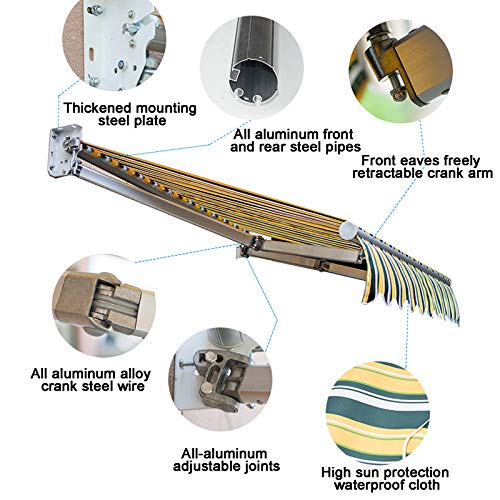 Thickened mounting steel plate

All aluminum front and rear steel pipes

Front eaves freely retractable crank arm

All aluminum alloy crank steel wire

All-aluminum adjustable joints

High sun protection waterproof cloth