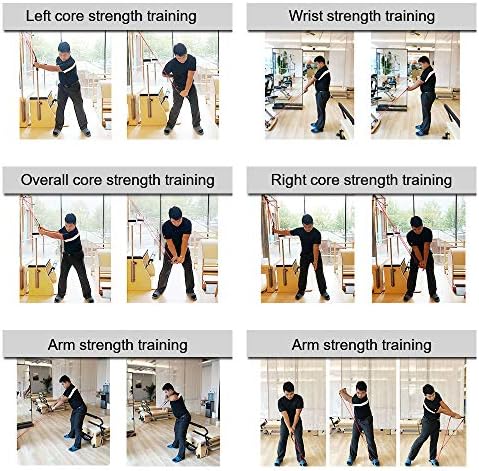 Left core strength training

Wrist strength training

Overall core strength training

Right core strength training

Arm strength training

Arm strength training