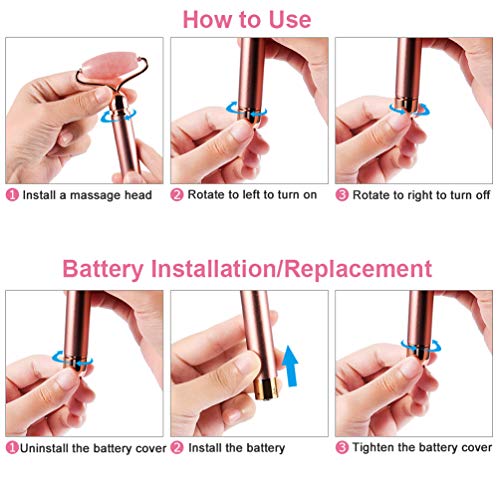 How to Use

1 Install a massage head

2 Rotate to left to turn on

3 Rotate to right to turn off

Battery Installation/Replacement

1 Uninstall the battery cover

2 Install the battery

3 Tighten the battery cover