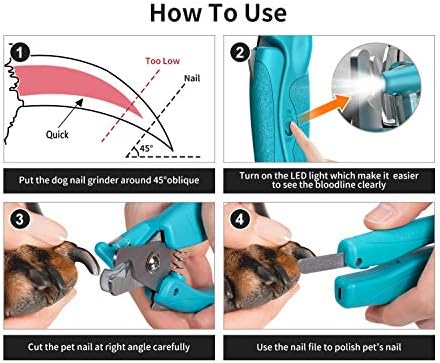 How To Use

1

Too Low

Nail

Quick

45°

Put the dog nail grinder around 45°oblique

2

Turn on the LED light which make it easier to see the bloodline clearly

3

Cut the pet nail at right angle carefully

4

Use the nail file to polish pet's nail